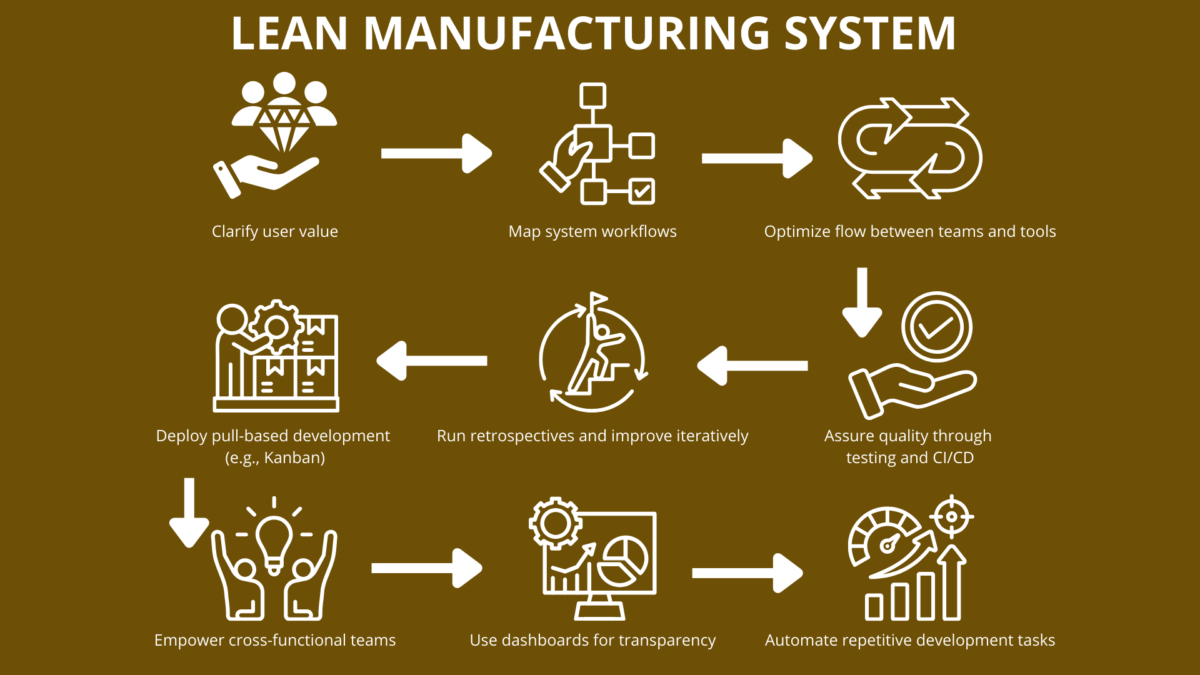 LEAN MANUFACTURING SYSTEM

Clarify user value

Map system workflows

Optimize flow between teams and tools

Assure quality through testing and CI/CD

Run retrospectives and improve iteratively

Deploy pull-based development (e.g., Kanban)

Empower cross-functional teams

Use dashboards for transparency

Automate repetitive development tasks