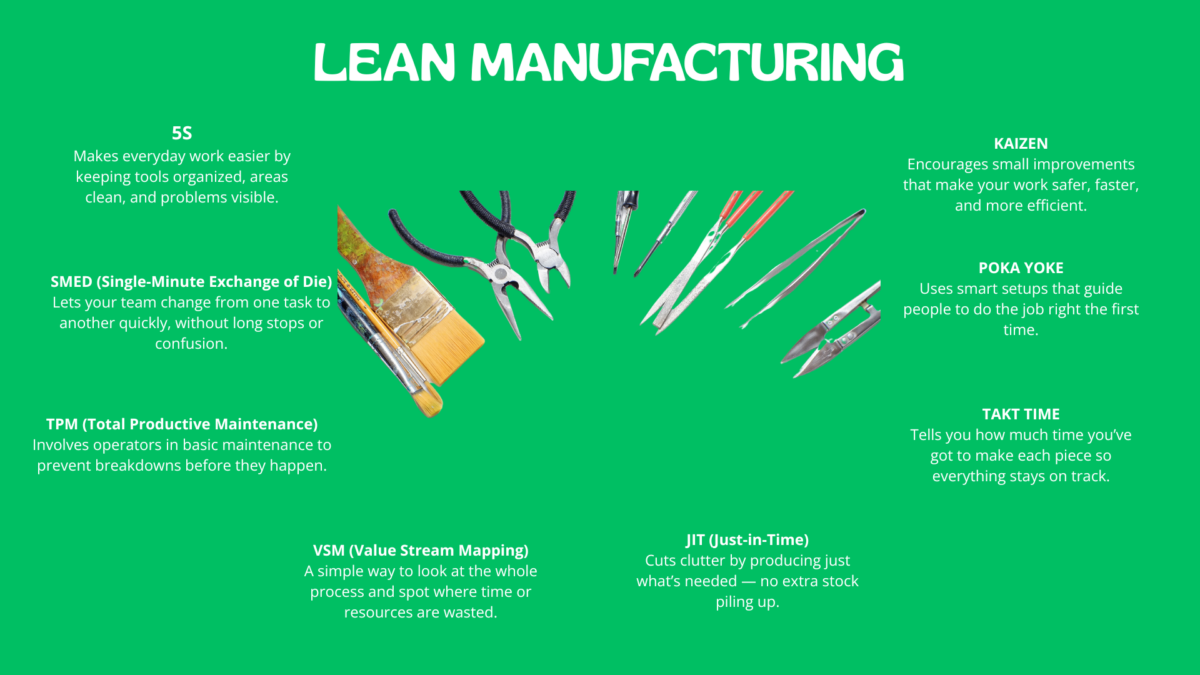 LEAN MANUFACTURING

5S
Makes everyday work easier by keeping tools organized, areas clean, and problems visible.

SMED (Single-Minute Exchange of Die)
Lets your team change from one task to another quickly, without long stops or confusion.

TPM (Total Productive Maintenance)
Involves operators in basic maintenance to prevent breakdowns before they happen.

VSM (Value Stream Mapping)
A simple way to look at the whole process and spot where time or resources are wasted.

JIT (Just-in-Time)
Cuts clutter by producing just what's needed — no extra stock piling up.

KAIZEN
Encourages small improvements that make your work safer, faster, and more efficient.

POKA YOKE
Uses smart setups that guide people to do the job right the first time.

TAKT TIME
Tells you how much time you've got to make each piece so everything stays on track.