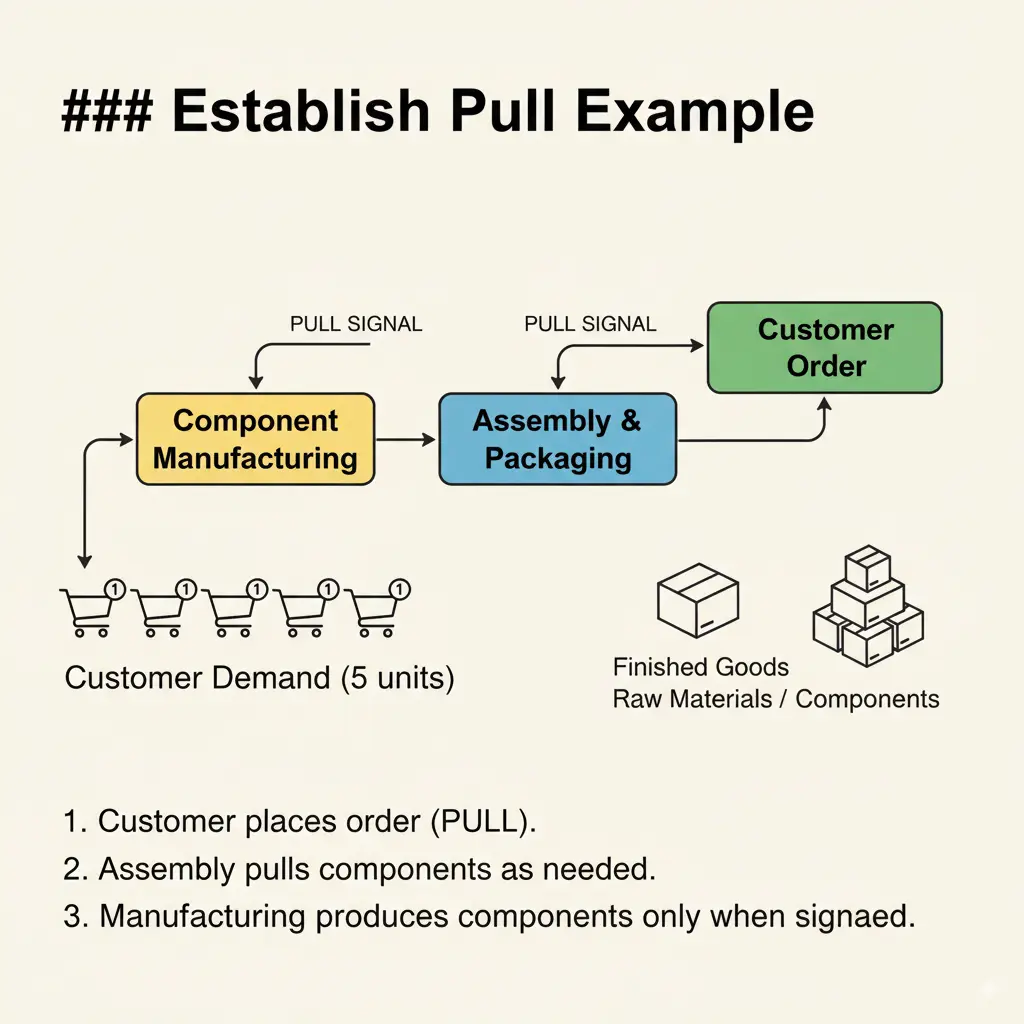 ### Establish Pull Example

PULL SIGNAL

PULL SIGNAL

Customer Order

Component Manufacturing

Assembly & Packaging

1 1 1 1 1

Customer Demand (5 units)

Finished Goods
Raw Materials / Components

1. Customer places order (PULL).
2. Assembly pulls components as needed.
3. Manufacturing produces components only when signaed.